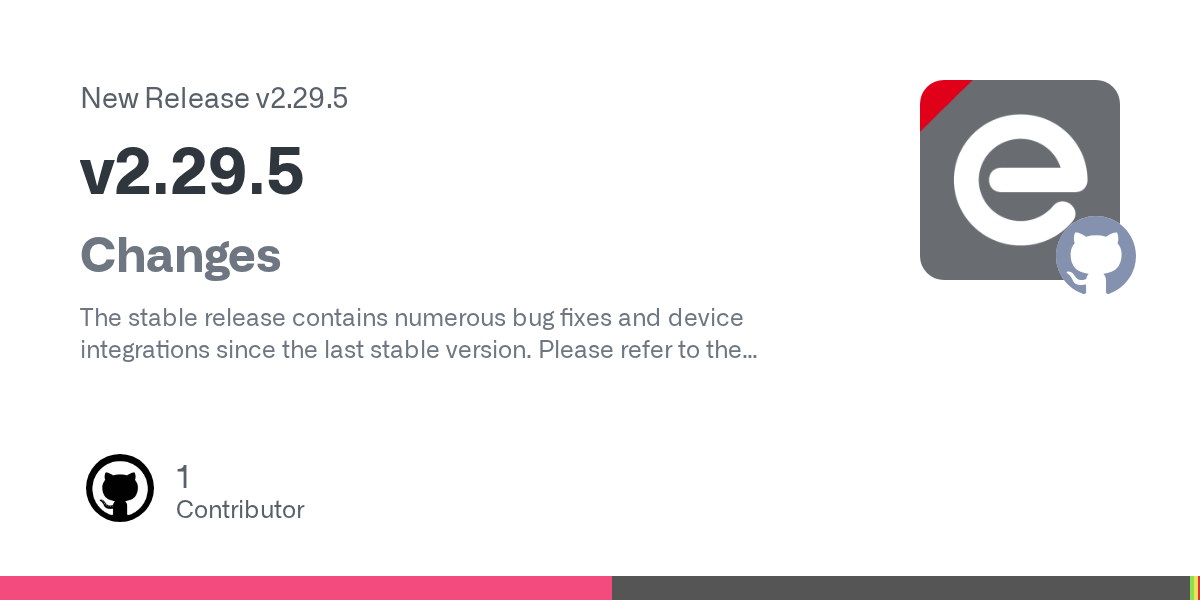 New Release v2.29.5

v2.29.5

Changes

The stable release contains numerous bug fixes and device integrations since the last stable version. Please refer to the...

1
Contributor